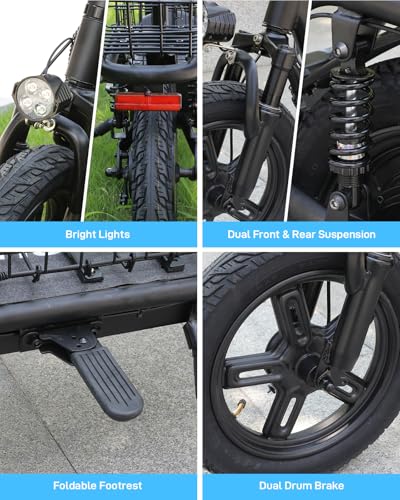 Bright Lights

Dual Front & Rear Suspension

Foldable Footrest

Dual Drum Brake