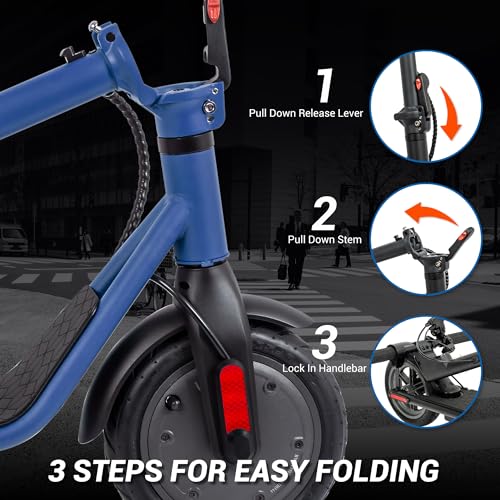 1
Pull Down Release Lever

2
Pull Down Stem

3
Lock In Handlebar

3 STEPS FOR EASY FOLDING